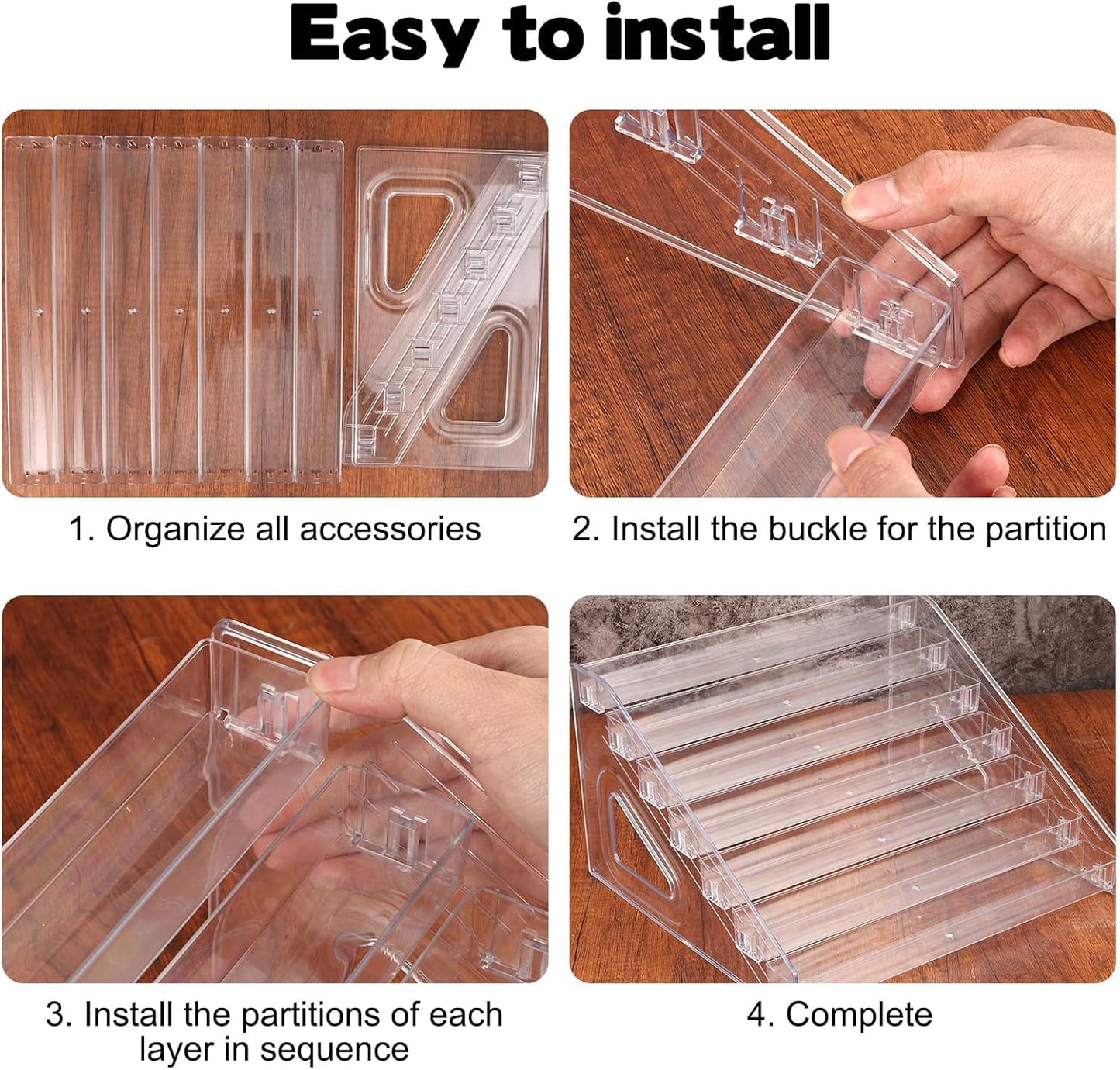 Easy to install

1. Organize all accessories

2. Install the buckle for the partition

3. Install the partitions of each layer in sequence

4. Complete