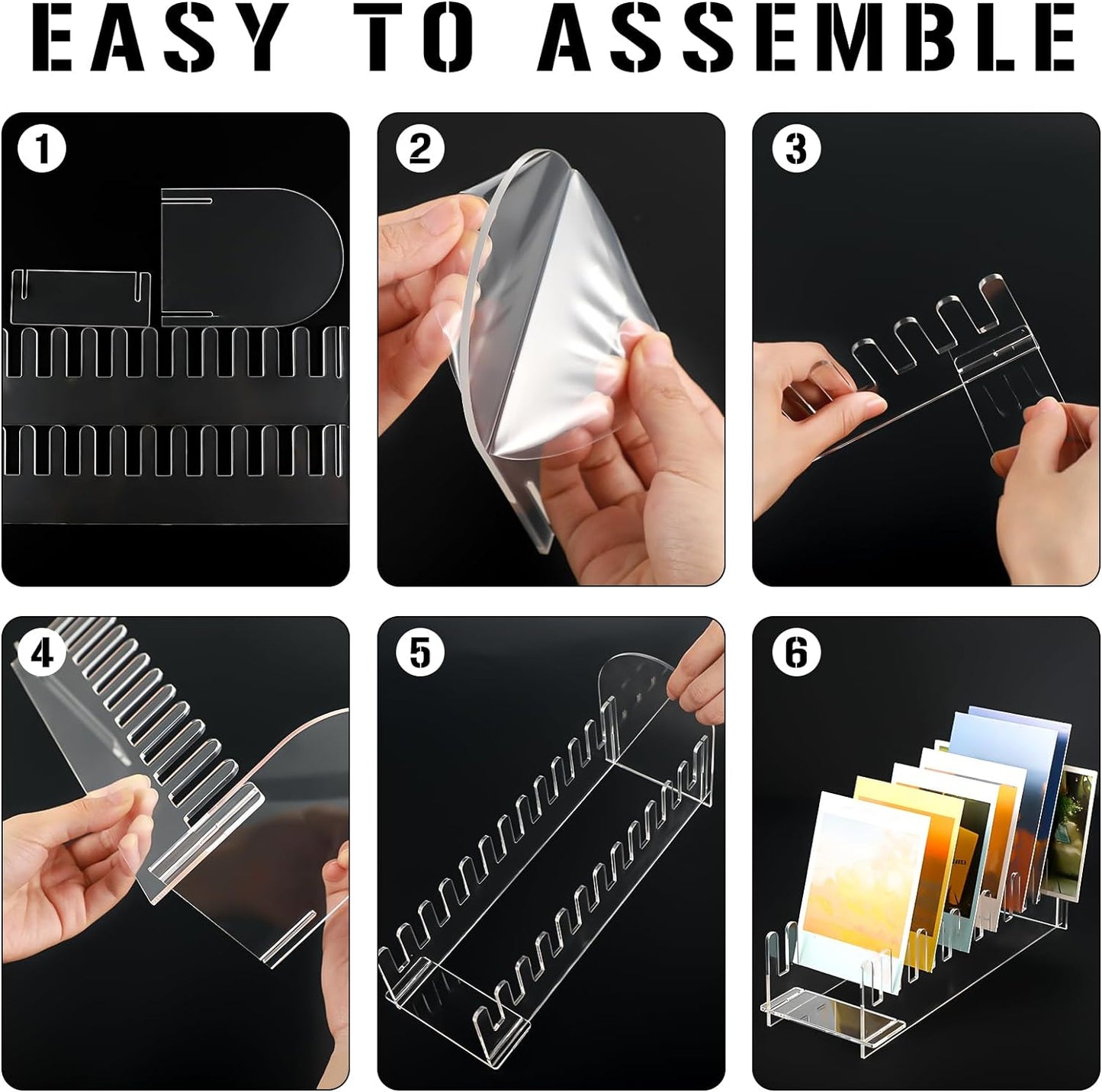 EASY TO ASSEMBLE

1

2

3

4

5

6