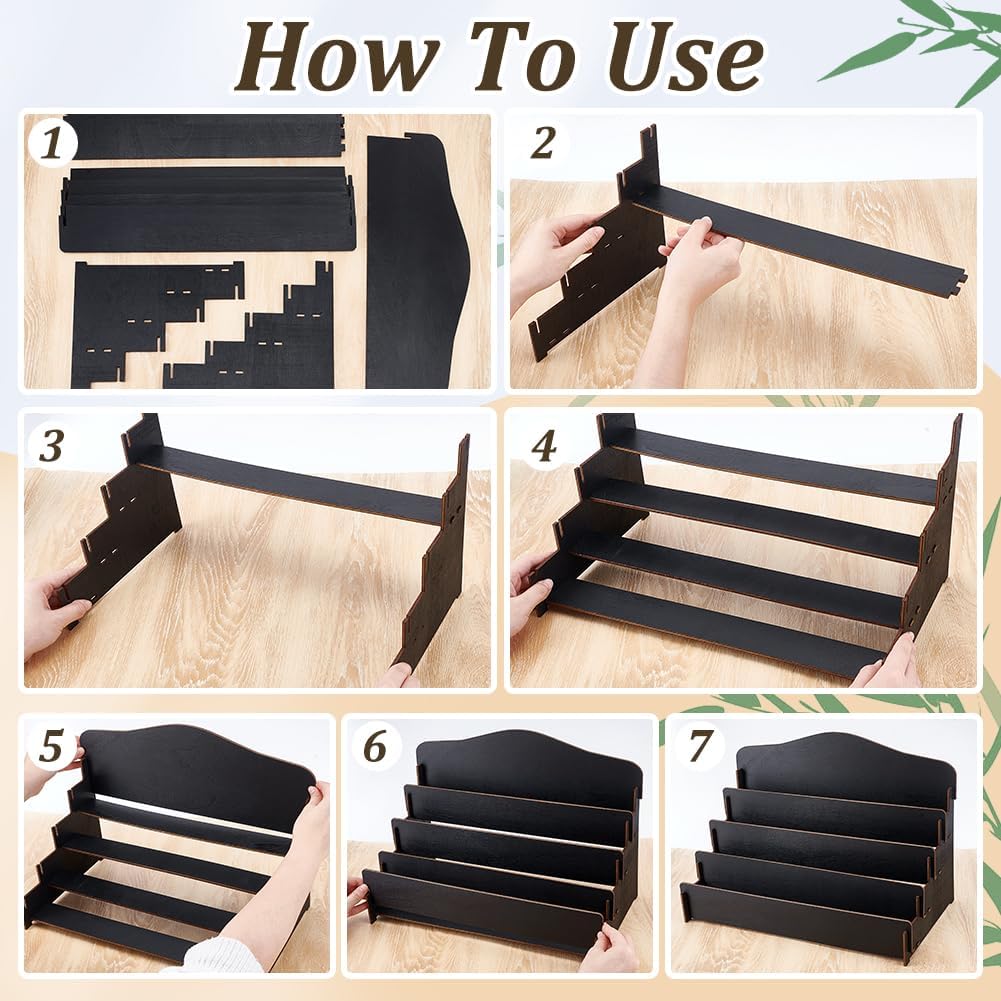 How To Use

1

2

3

4

5

6

7