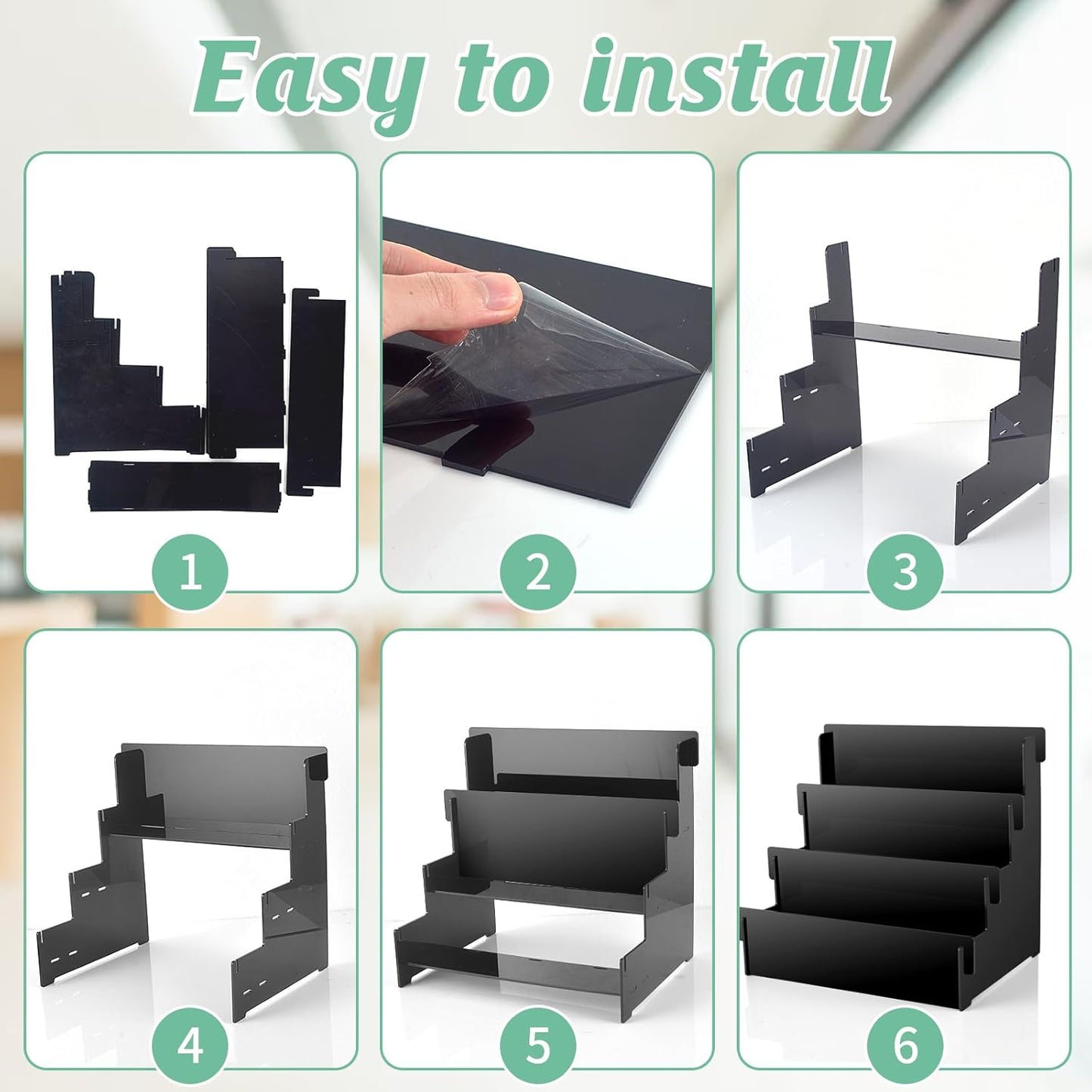 Easy to install

1

2

3

4

5

6